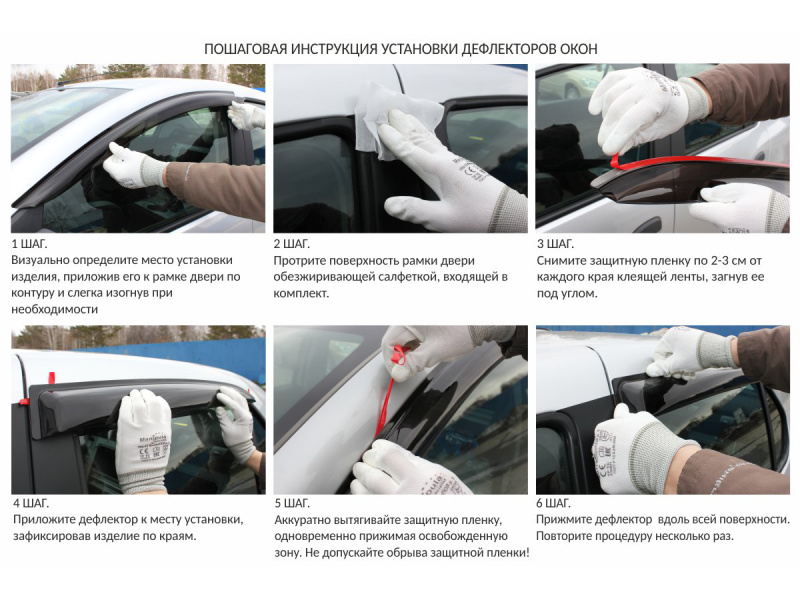 ПОШАГОВАЯ ИНСТРУКЦИЯ УСТАНОВКИ ДЕФЛЕКТОРОВ ОКОН

1 ШАГ.
Визуально определите место установки изделия, приложив его к рамке двери по контуру и слегка изогнув при необходимости

2 ШАГ.
Протрите поверхность рамки двери обезжиривающей салфеткой, входящей в комплект.

3 ШАГ.
Снимите защитную пленку по 2-3 см от каждого края клеящей ленты, загнув ее под углом.

4 ШАГ.
Приложите дефлектор к месту установки, зафиксировав изделие по краям.

5 ШАГ.
Аккуратно вытягивайте защитную пленку, одновременно прижимая освобожденную зону. Не допускайте обрыва защитной пленки!

6 ШАГ.
Прижмите дефлектор вдоль всей поверхности. Повторите процедуру несколько раз.