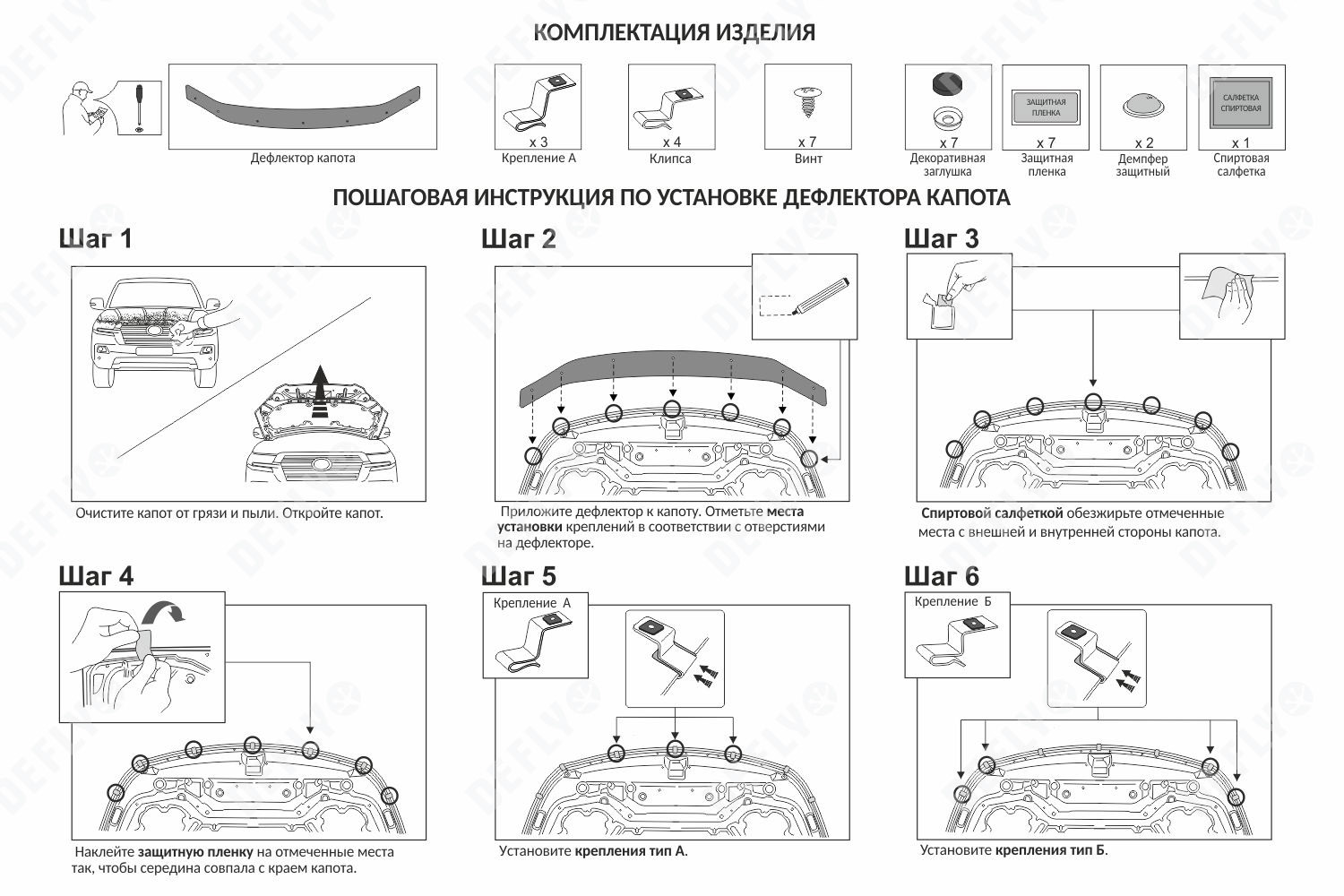 КОМПЛЕКТАЦИЯ ИЗДЕЛИЯ

Дефлектор капота

x 3
Крепление А

x 4
Клипса

x 7
Винт

x 7
Декоративная заглушка

ЗАЩИТНАЯ ПЛЕНКА
x 7
Защитная пленка

x 2
Демпфер защитный

САЛФЕТКА СПИРТОВАЯ
x 1
Спиртовая салфетка

ПОШАГОВАЯ ИНСТРУКЦИЯ ПО УСТАНОВКЕ ДЕФЛЕКТОРА КАПОТА

Шаг 1

Очистите капот от грязи и пыли. Откройте капот.

Шаг 2

Приложите дефлектор к капоту. Отметьте места установки креплений в соответствии с отверстиями на дефлекторе.

Шаг 3

Спиртовой салфеткой обезжирьте отмеченные места с внешней и внутренней стороны капота.

Шаг 4

Наклейте защитную пленку на отмеченные места так, чтобы середина совпала с краем капота.

Шаг 5

Крепление А

Установите крепления тип А.

Шаг 6

Крепление Б

Установите крепления тип Б.

DEFLY