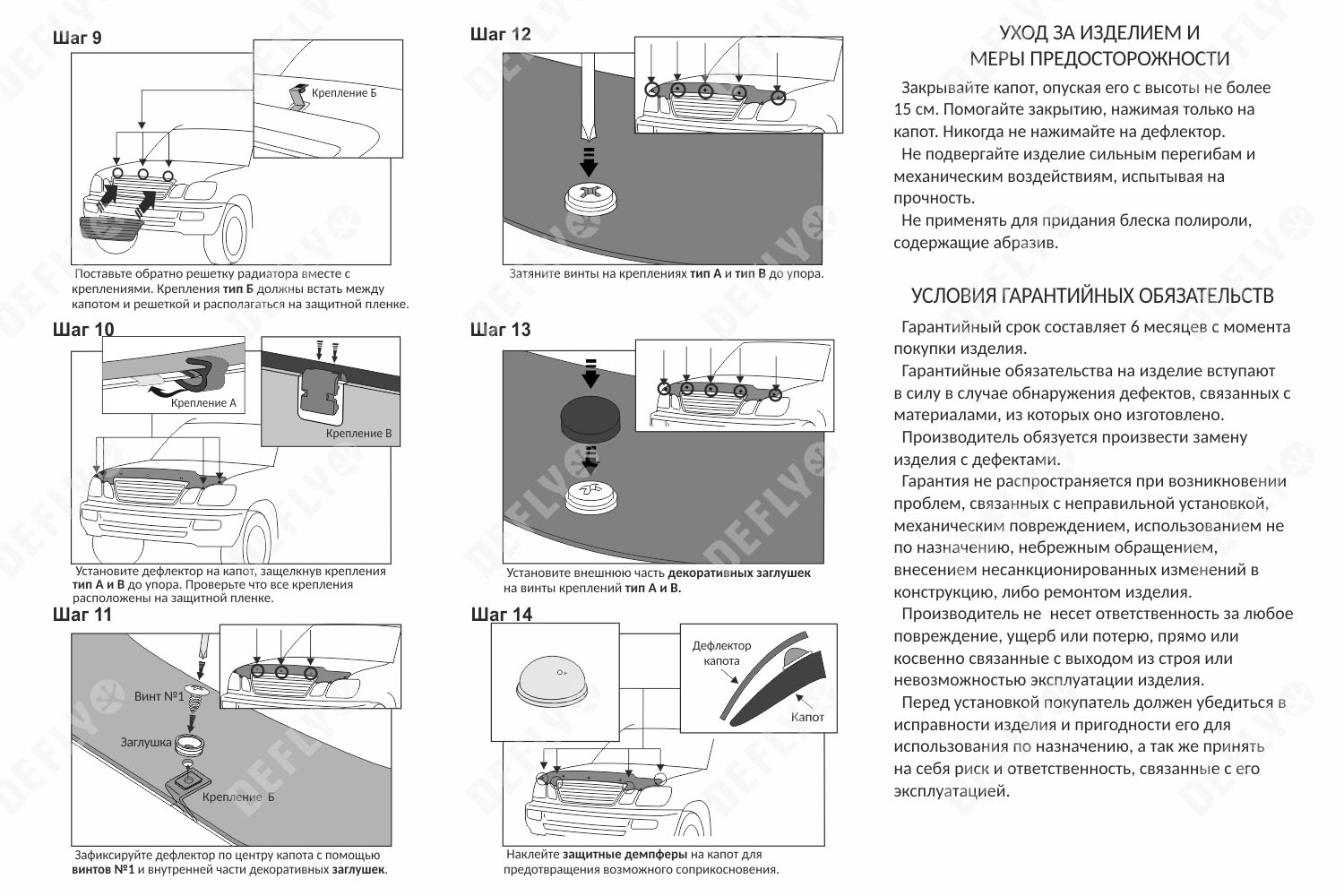 Шаг 9

Крепление Б

Поставьте обратно решетку радиатора вместе с креплениями. Крепления тип Б должны встать между капотом и решеткой и располагаться на защитной пленке.

Шаг 10

Крепление А

Крепление В

Установите дефлектор на капот, защелкнув крепления тип А и В до упора. Проверьте что все крепления расположены на защитной пленке.

Шаг 11

Винт №1

Заглушка

Крепление Б

Зафиксируйте дефлектор по центру капота с помощью винтов №1 и внутренней части декоративных заглушек.

Шаг 12

Затяните винты на креплениях тип А и тип В до упора.

Шаг 13

Установите внешнюю часть декоративных заглушек на винты креплений тип А и В.

Шаг 14

Дефлектор капота

Капот

Наклейте защитные демпферы на капот для предотвращения возможного соприкосновения.

УХОД ЗА ИЗДЕЛИЕМ И МЕРЫ ПРЕДОСТОРОЖНОСТИ

Закрывайте капот, опуская его с высоты не более 15 см. Помогайте закрытию, нажимая только на капот. Никогда не нажимайте на дефлектор.

Не подвергайте изделие сильным перегибам и механическим воздействиям, испытывая на прочность.

Не применять для придания блеска полироли, содержащие абразив.

УСЛОВИЯ ГАРАНТИЙНЫХ ОБЯЗАТЕЛЬСТВ

Гарантийный срок составляет 6 месяцев с момента покупки изделия.

Гарантийные обязательства на изделие вступают в силу в случае обнаружения дефектов, связанных с материалами, из которых оно изготовлено.

Производитель обязуется произвести замену изделия с дефектами.

Гарантия не распространяется при возникновении проблем, связанных с неправильной установкой, механическим повреждением, использованием не по назначению, небрежным обращением, внесением несанкционированных изменений в конструкцию, либо ремонтом изделия.

Производитель не несет ответственность за любое повреждение, ущерб или потерю, прямо или косвенно связанные с выходом из строя или невозможностью эксплуатации изделия.

Перед установкой покупатель должен убедиться в исправности изделия и пригодности его для использования по назначению, а так же принять на себя риск и ответственность, связанные с его эксплуатацией.